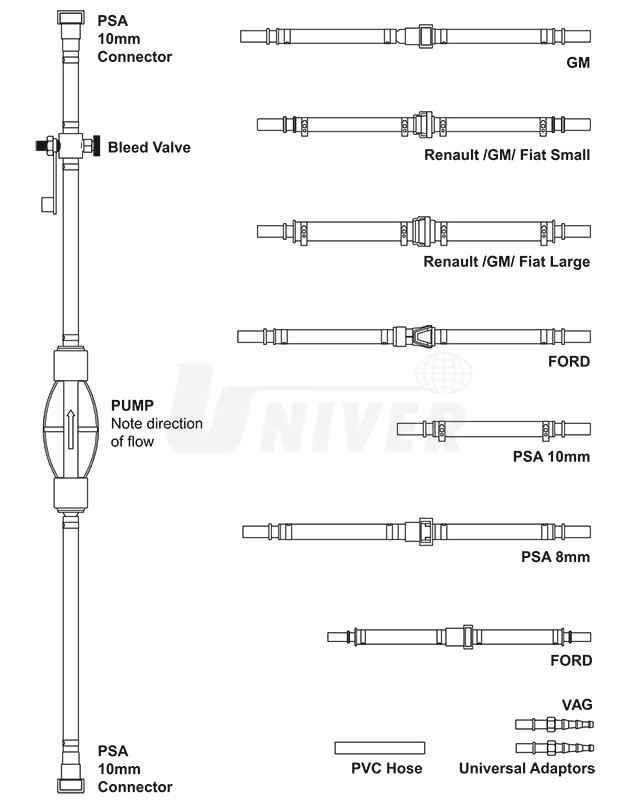 PSA
10mm
Connector

Bleed Valve

PUMP
Note direction of flow

PSA
10mm
Connector

GM

Renault /GM/ Fiat Small

Renault /GM/ Fiat Large

FORD

UNIVER

PSA 10mm

PSA 8mm

FORD

VAG

PVC Hose

Universal Adaptors